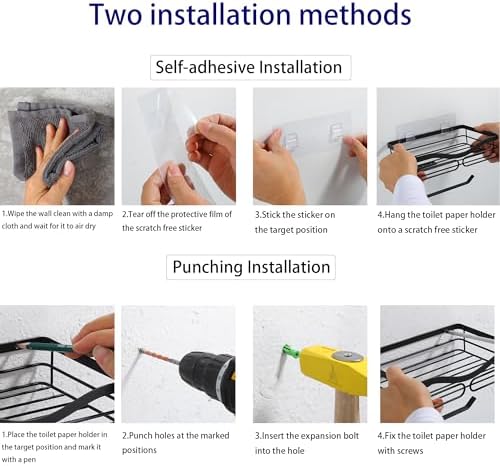 Two installation methods

Self-adhesive Installation

1.Wipe the wall clean with a damp cloth and wait for it to air dry

2.Tear off the protective film of the scratch free sticker

3.Stick the sticker on the target position

4.Hang the toilet paper holder onto a scratch free sticker

Punching Installation

1.Place the toilet paper holder in the target position and mark it with a pen

2.Punch holes at the marked positions

3.Insert the expansion bolt into the hole

4.Fix the toilet paper holder with screws