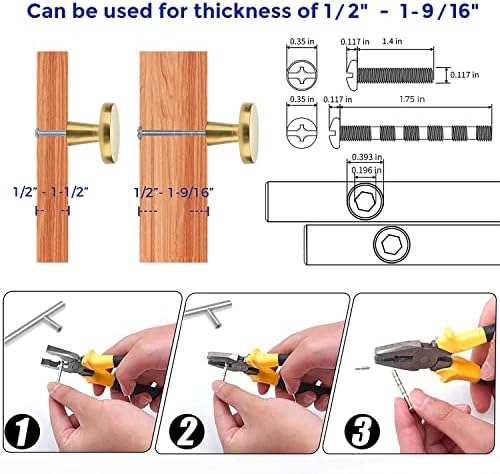 Can be used for thickness of 1/2" - 1-9/16"

1/2" - 1-1/2"

1/2"- 1-9/16"

0.35 in

0.117 in

1.4 in

0.117 in

0.35 in

0.117 in

1.75 in

0.393 in

0.196 in

1

2

3