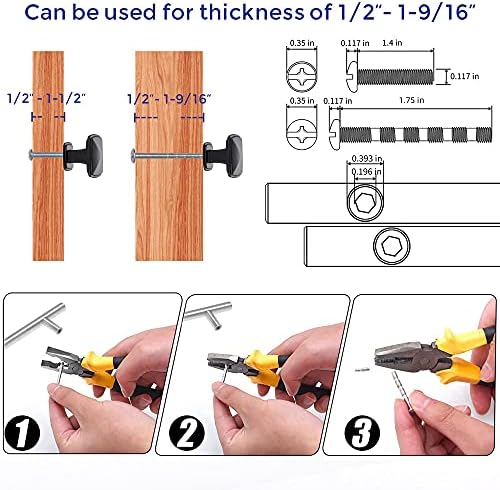 Can be used for thickness of 1/2"- 1-9/16"

1/2" - 1-1/2"

1/2"- 1-9/16"

0.35 in
0.117 in
1.4 in
0.117 in

0.35 in
0.117 in
1.75 in

0.393 in
0.196 in

1

2

3