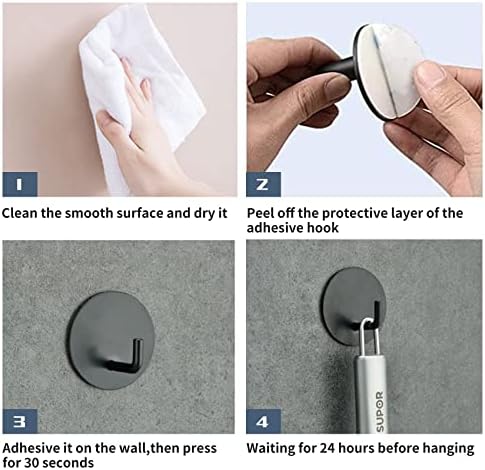 1

Clean the smooth surface and dry it

2

Peel off the protective layer of the adhesive hook

3

Adhesive it on the wall,then press for 30 seconds

4

SUPOR

Waiting for 24 hours before hanging