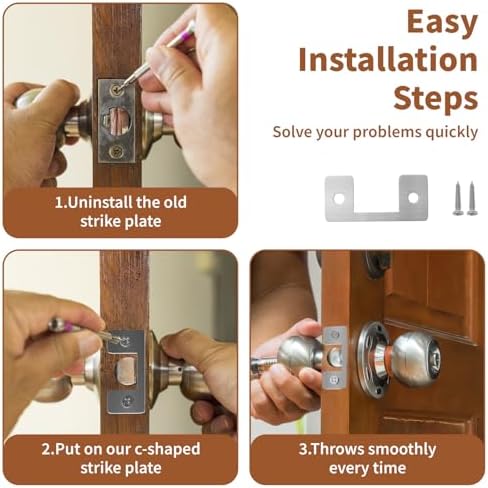 Easy Installation Steps

Solve your problems quickly

1.Uninstall the old strike plate

2.Put on our c-shaped strike plate

3.Throws smoothly every time