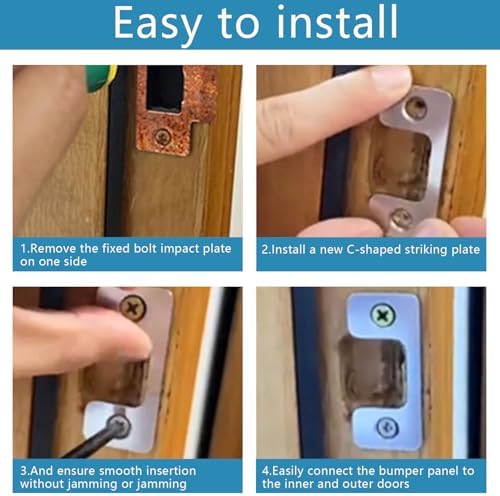 Easy to install

1.Remove the fixed bolt impact plate on one side

2.Install a new C-shaped striking plate

3.And ensure smooth insertion without jamming or jamming

4.Easily connect the bumper panel to the inner and outer doors