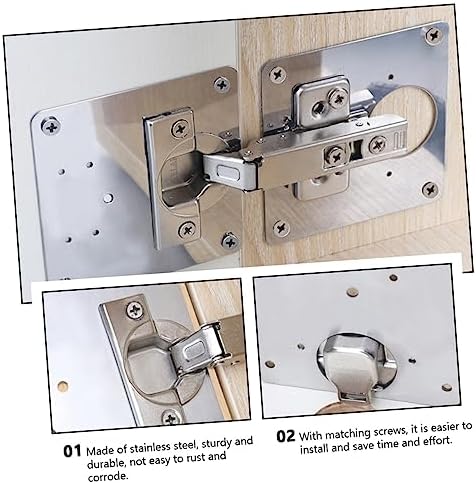 01 Made of stainless steel, sturdy and durable, not easy to rust and corrode.

02 With matching screws, it is easier to install and save time and effort.