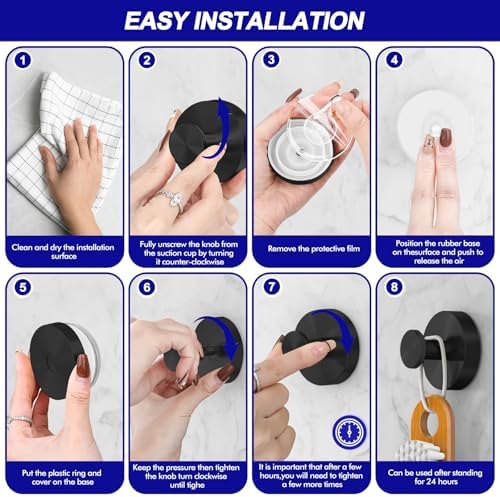 EASY INSTALLATION

1
Clean and dry the installation surface

2
Fully unscrew the knob from the suction cup by turning it counter-clockwise

3
Remove the protective film

4
Position the rubber base on thesurface and push to release the air

5
Put the plastic ring and cover on the base

6
Keep the pressure then tighten the knob turn clockwise until tighe

7
It is important that after a few hours,you will need to tighten a few more times

8
Can be used after standing for 24 hours