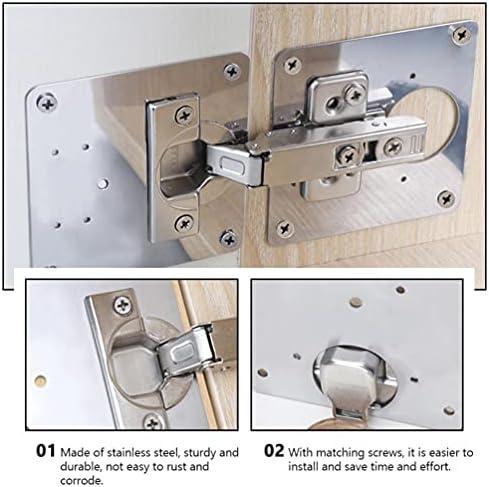 01 Made of stainless steel, sturdy and durable, not easy to rust and corrode.

02 With matching screws, it is easier to install and save time and effort.