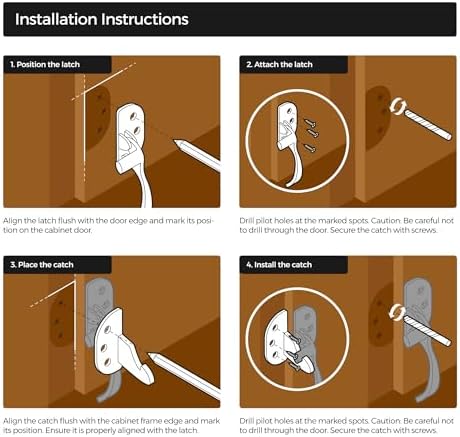 Installation Instructions

1. Position the latch

Align the latch flush with the door edge and mark its position on the cabinet door.

2. Attach the latch

Drill pilot holes at the marked spots. Caution: Be careful not to drill through the door. Secure the catch with screws.

3. Place the catch

Align the catch flush with the cabinet frame edge and mark its position. Ensure it is properly aligned with the latch.

4. Install the catch

Drill pilot holes at the marked spots. Caution: Be careful not to drill through the door. Secure the catch with screws.