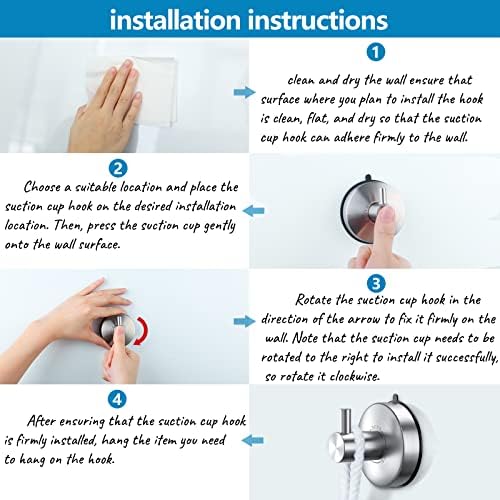 installation instructions

1

clean and dry the wall ensure that surface where you plan to install the hook is clean, flat, and dry so that the suction cup hook can adhere firmly to the wall.

2

Choose a suitable location and place the suction cup hook on the desired installation location. Then, press the suction cup gently onto the wall surface.

3

Rotate the suction cup hook in the direction of the arrow to fix it firmly on the wall. Note that the suction cup needs to be rotated to the right to install it successfully, so rotate it clockwise.

4

After ensuring that the suction cup hook is firmly installed, hang the item you need to hang on the hook.