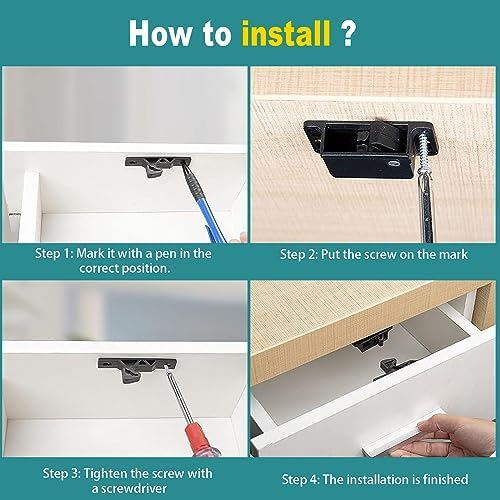 How to install ?

Step 1: Mark it with a pen in the correct position.

Step 2: Put the screw on the mark

Step 3: Tighten the screw with a screwdriver

Step 4: The installation is finished