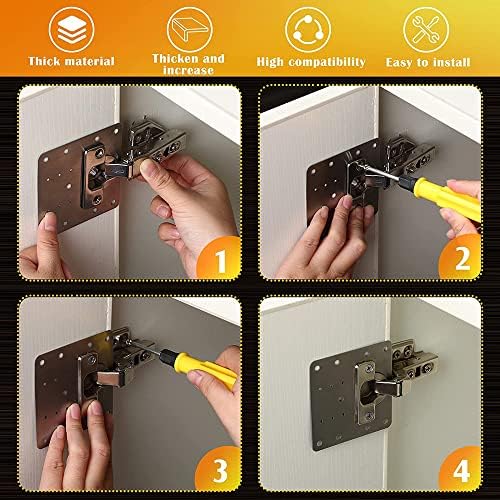 Thick material

Thicken and increase

High compatibility

Easy to install

1

2

3

4