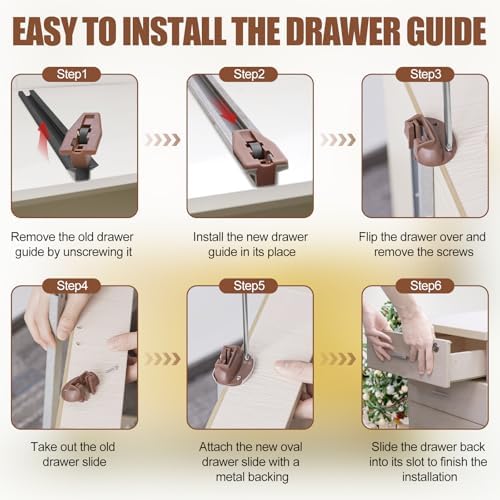 EASY TO INSTALL THE DRAWER GUIDE

Step1

Remove the old drawer guide by unscrewing it

Step2

Install the new drawer guide in its place

Step3

Flip the drawer over and remove the screws

Step4

Take out the old drawer slide

Step5

Attach the new oval drawer slide with a metal backing

Step6

Slide the drawer back into its slot to finish the installation