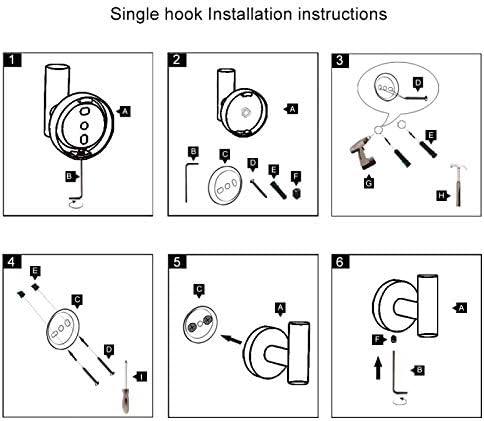 Single hook Installation instructions

1
A
B

2
A
B
C
D
E
F

3
D
E
G
H

4
E
C
D
I

5
C
A

6
A
F
B