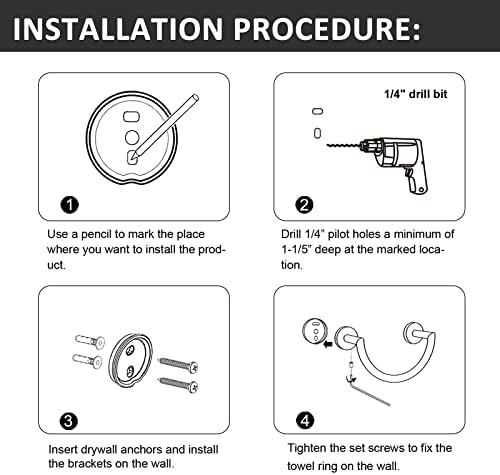 INSTALLATION PROCEDURE:

1

Use a pencil to mark the place where you want to install the product.

1/4" drill bit

2

Drill 1/4" pilot holes a minimum of 1-1/5" deep at the marked location.

3

Insert drywall anchors and install the brackets on the wall.

4

Tighten the set screws to fix the towel ring on the wall.