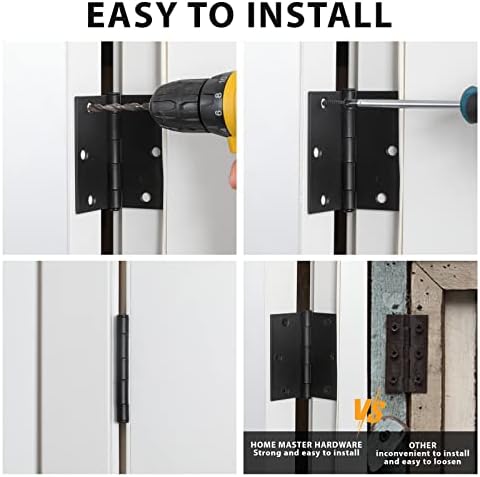 EASY TO INSTALL

8
6

VS

HOME MASTER HARDWARE
Strong and easy to install

OTHER
inconvenient to install and easy to loosen