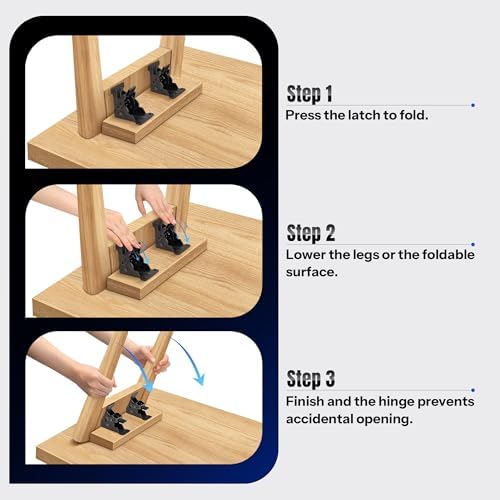 Step 1
Press the latch to fold.

Step 2
Lower the legs or the foldable surface.

Step 3
Finish and the hinge prevents accidental opening.