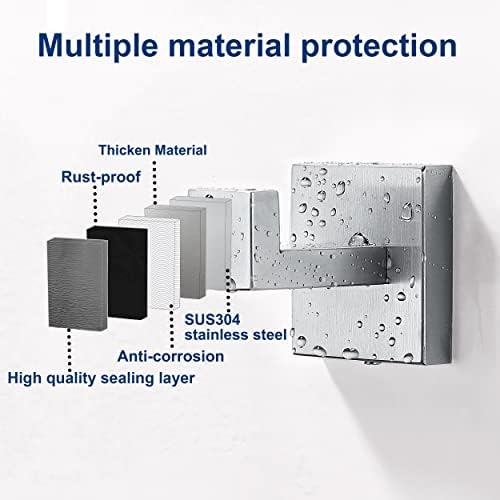 Multiple material protection

Thicken Material

Rust-proof

SUS304
stainless steel

Anti-corrosion

High quality sealing layer