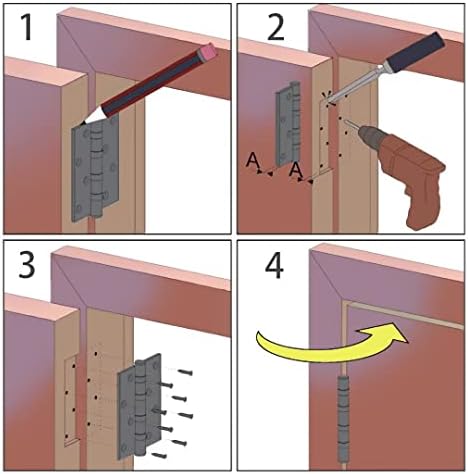 1

2

A
A

3

4