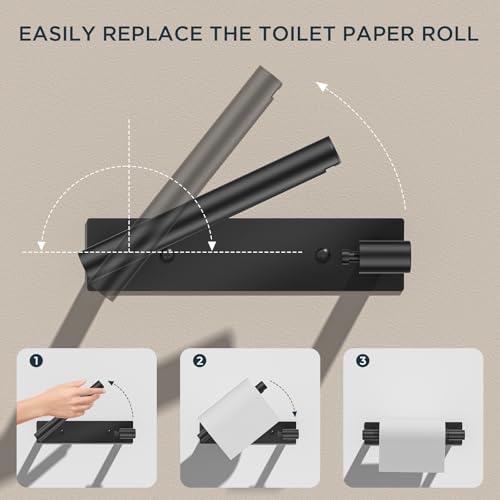 EASILY REPLACE THE TOILET PAPER ROLL

1

2

3