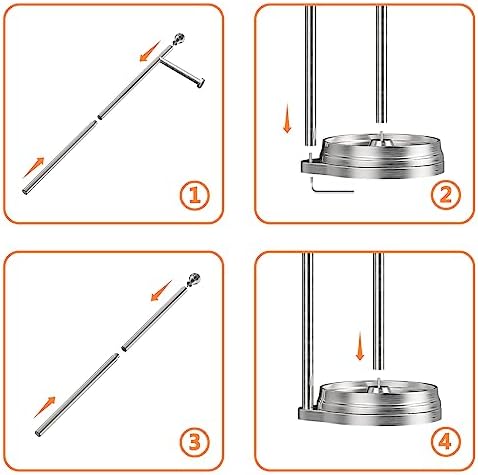 1

2

3

4