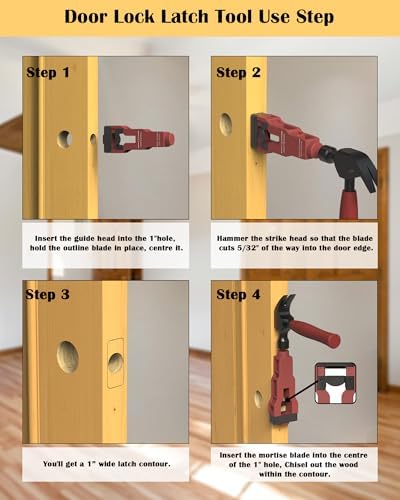 Door Lock Latch Tool Use Step

Step 1

Insert the guide head into the 1"hole, hold the outline blade in place, centre it.

Step 2

Hammer the strike head so that the blade cuts 5/32" of the way into the door edge.

Step 3

You'll get a 1" wide latch contour.

Step 4

Insert the mortise blade into the centre of the 1" hole, Chisel out the wood within the contour.