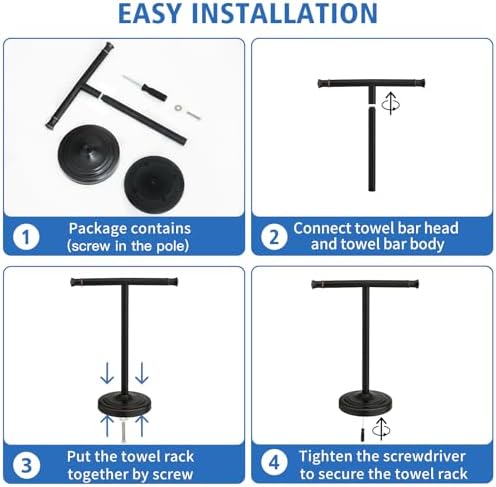 EASY INSTALLATION

1 Package contains (screw in the pole)

2 Connect towel bar head and towel bar body

3 Put the towel rack together by screw

4 Tighten the screwdriver to secure the towel rack