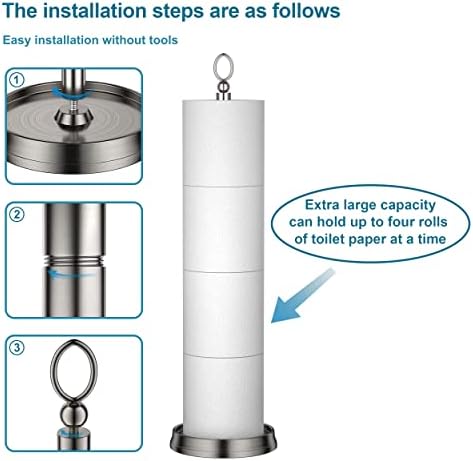 The installation steps are as follows

Easy installation without tools

①

②

③

Extra large capacity can hold up to four rolls of toilet paper at a time