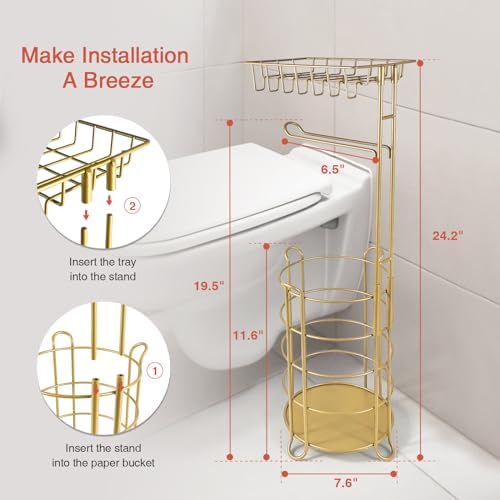 Make Installation A Breeze

2

Insert the tray into the stand

1

Insert the stand into the paper bucket

6.5"

24.2"

19.5"

11.6"

7.6"